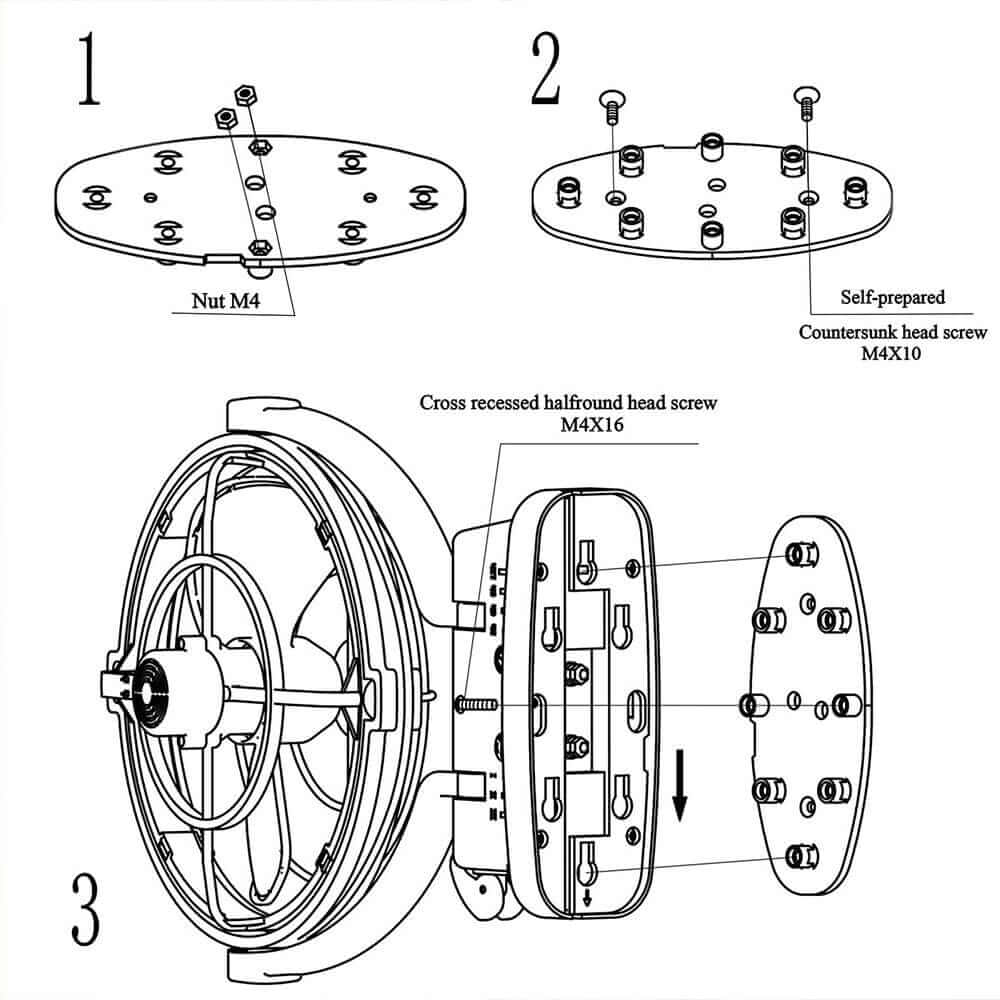 1

Nut M4

2

Self-prepared

Countersunk head screw M4X10

Cross recessed halfround head screw M4X16

3